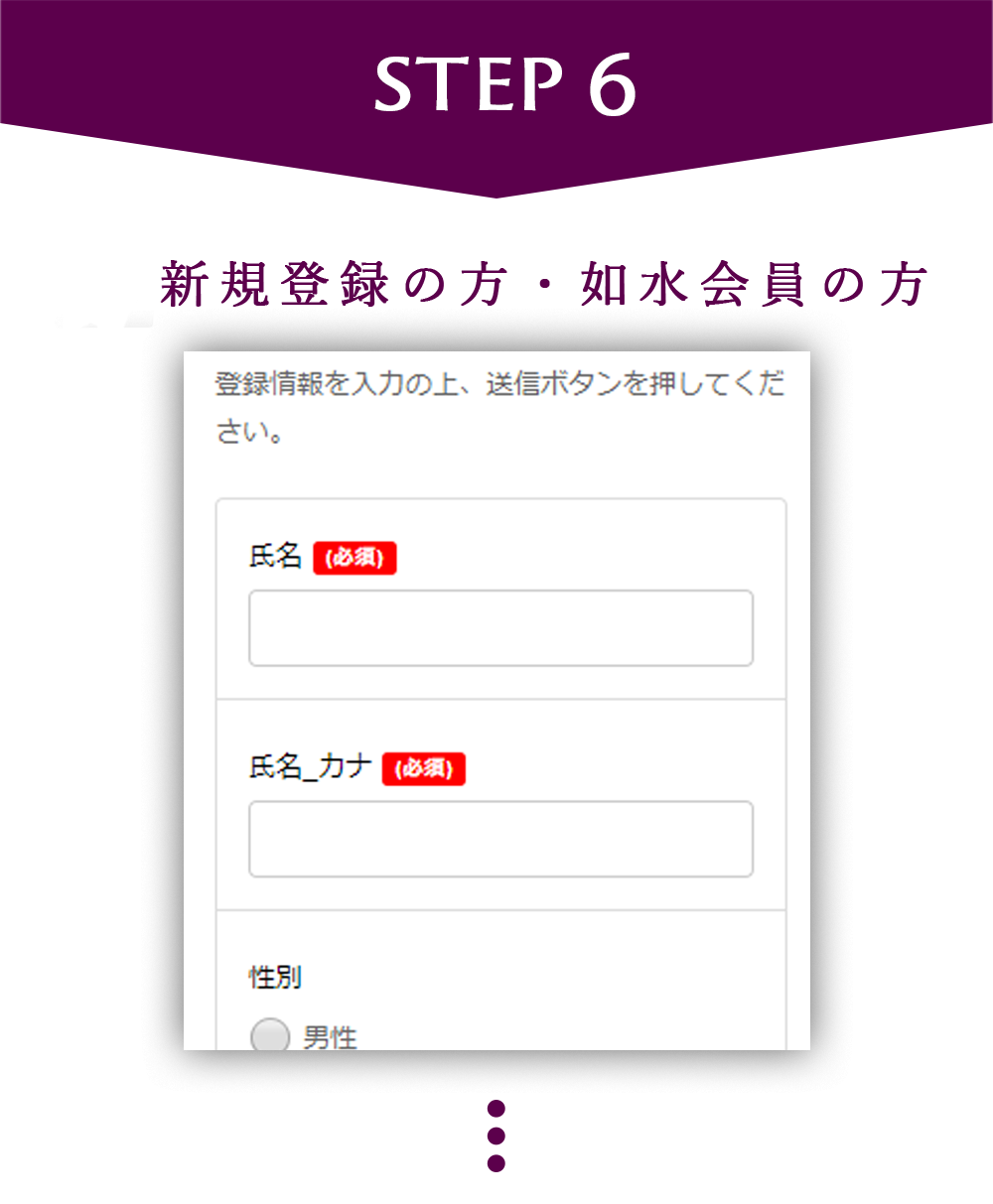 STEP 6

新規登録の方・如水会員の方

登録情報を入力の上、送信ボタンを押してください。

氏名 (必須)

氏名_カナ (必須)

性別

男性